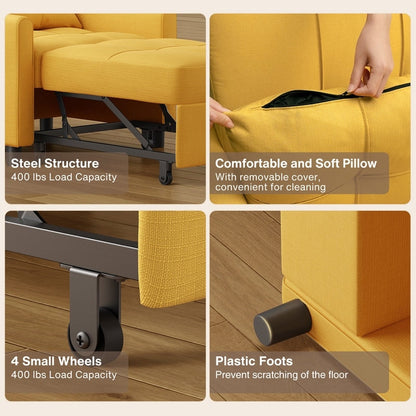 Steel Structure
400 lbs Load Capacity

Comfortable and Soft Pillow
With removable cover, convenient for cleaning

4 Small Wheels
400 lbs Load Capacity

Plastic Foots
Prevent scratching of the floor