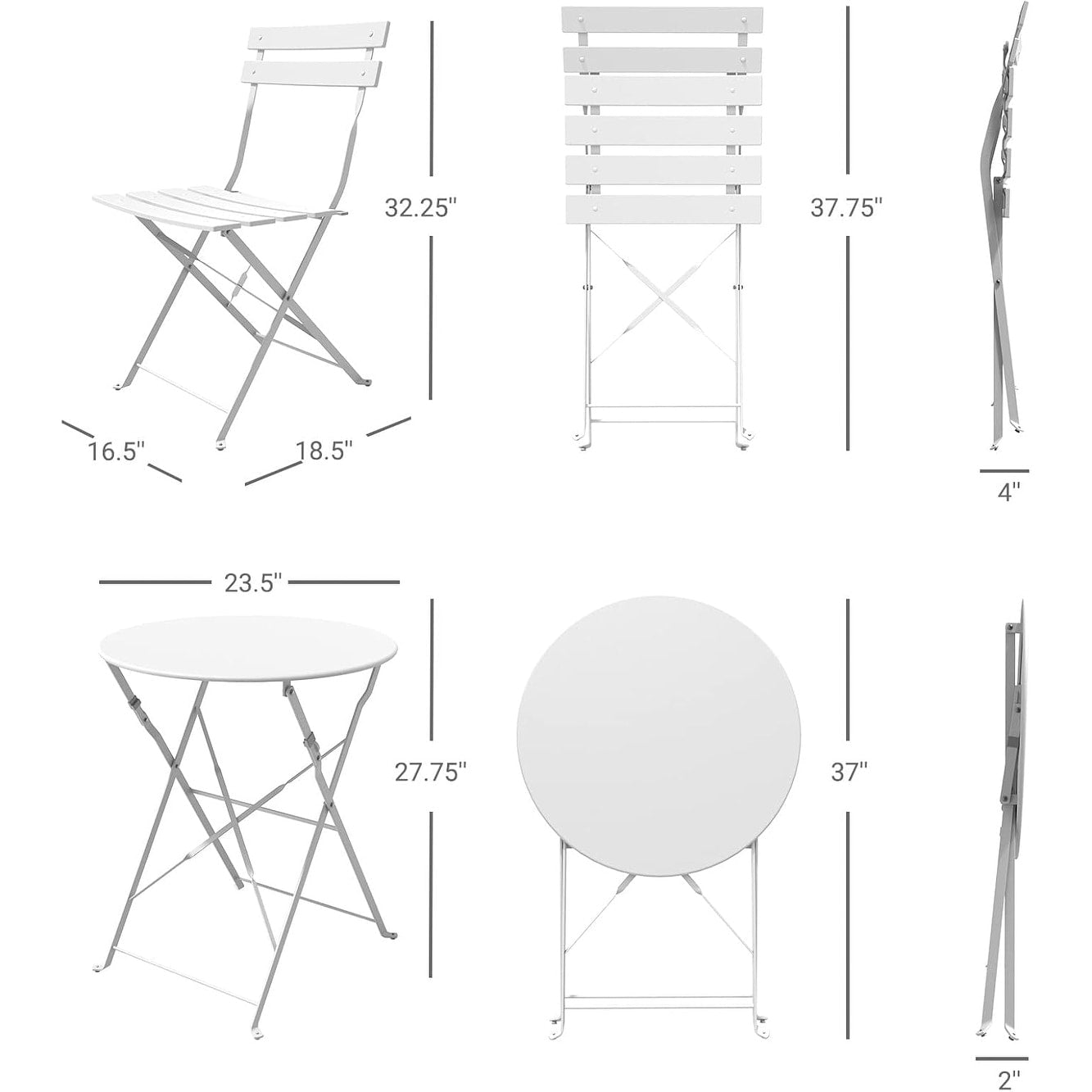 32.25"

16.5"

18.5"

37.75"

4"

23.5"

27.75"

37"

2"