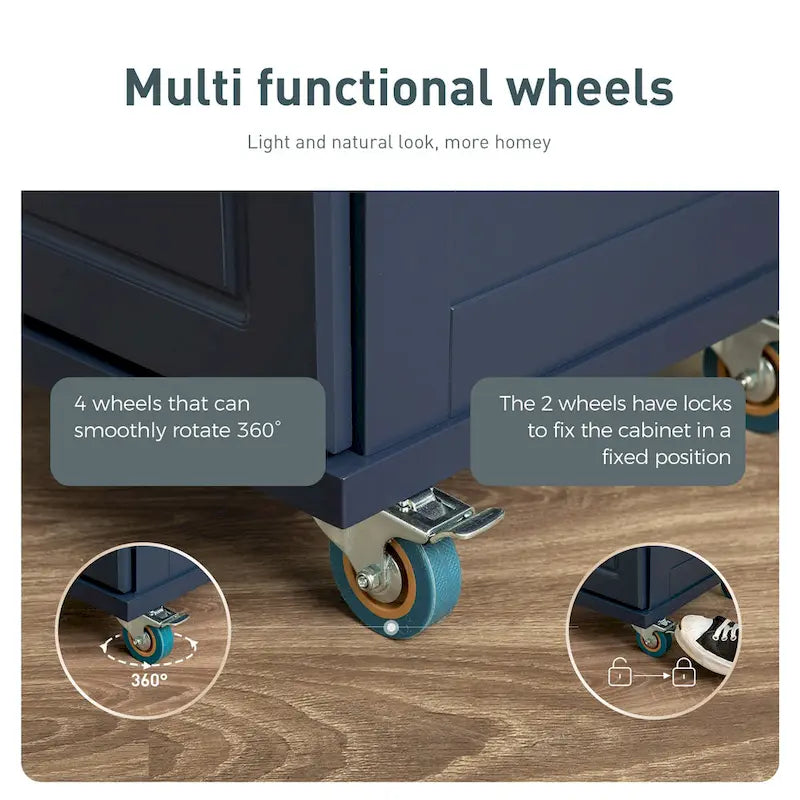 Multi functional wheels

Light and natural look, more homey

4 wheels that can smoothly rotate 360°

The 2 wheels have locks to fix the cabinet in a fixed position

360°