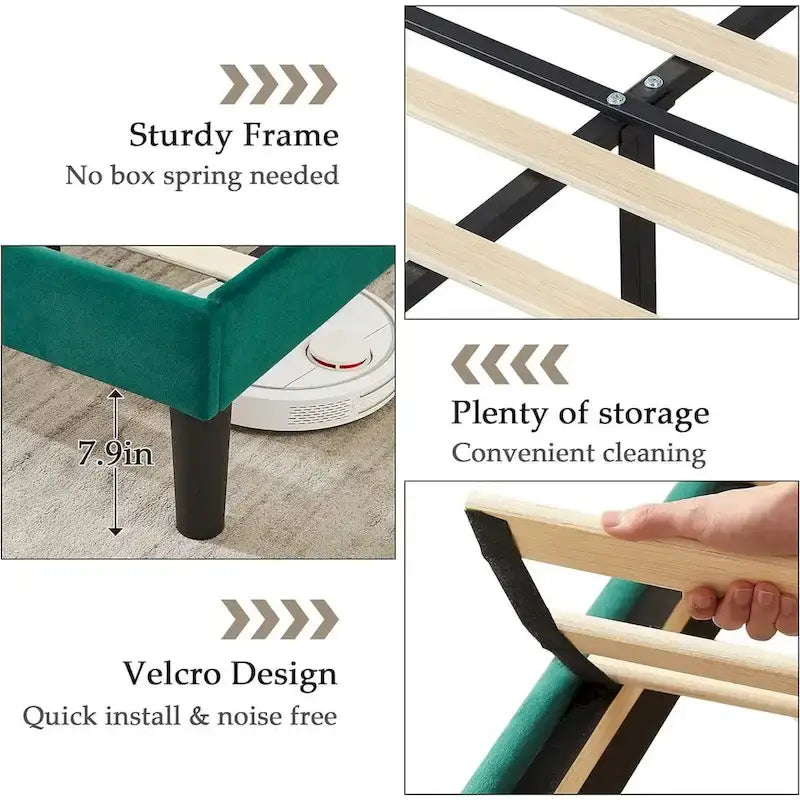 Sturdy Frame
No box spring needed

7.9in

Plenty of storage
Convenient cleaning

Velcro Design
Quick install & noise free