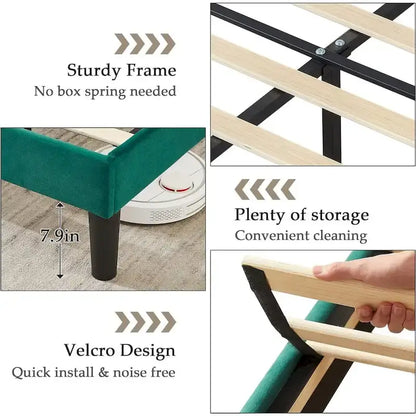 Sturdy Frame
No box spring needed

7.9in

Plenty of storage
Convenient cleaning

Velcro Design
Quick install & noise free