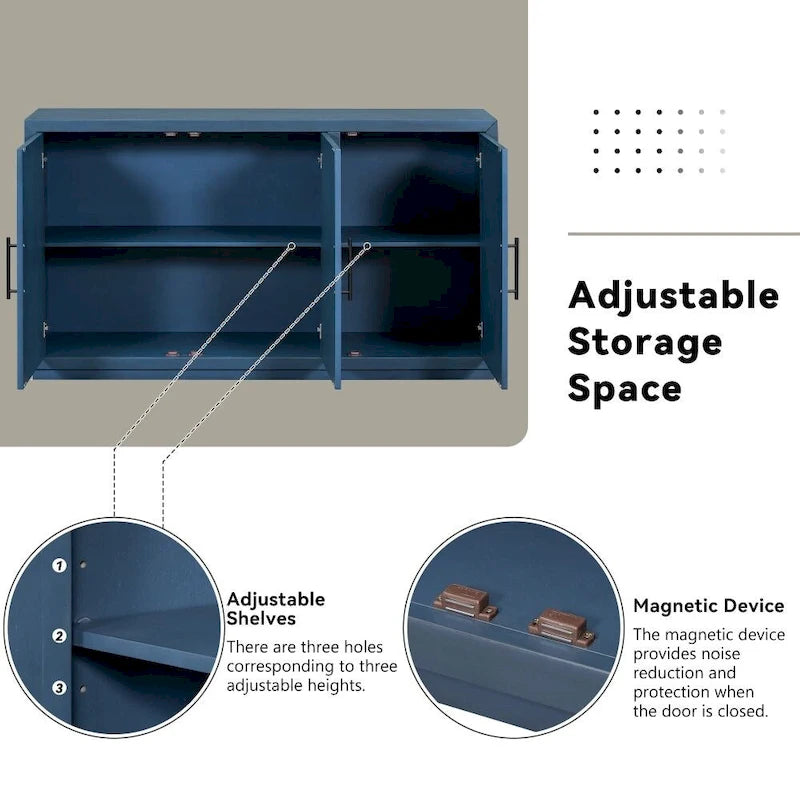 Adjustable Storage Space

1
2
3

Adjustable Shelves
There are three holes corresponding to three adjustable heights.

Magnetic Device
The magnetic device provides noise reduction and protection when the door is closed.