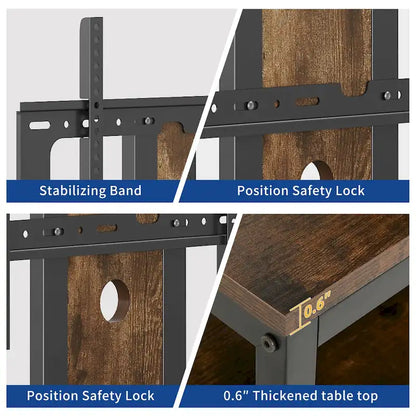 Stabilizing Band

Position Safety Lock

Position Safety Lock

0.6"

0.6" Thickened table top