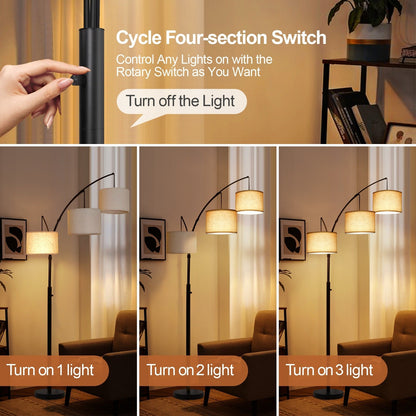 Cycle Four-section Switch

Control Any Lights on with the Rotary Switch as You Want

Turn off the Light

Turn on 1 light

Turn on 2 light

Turn on 3 light