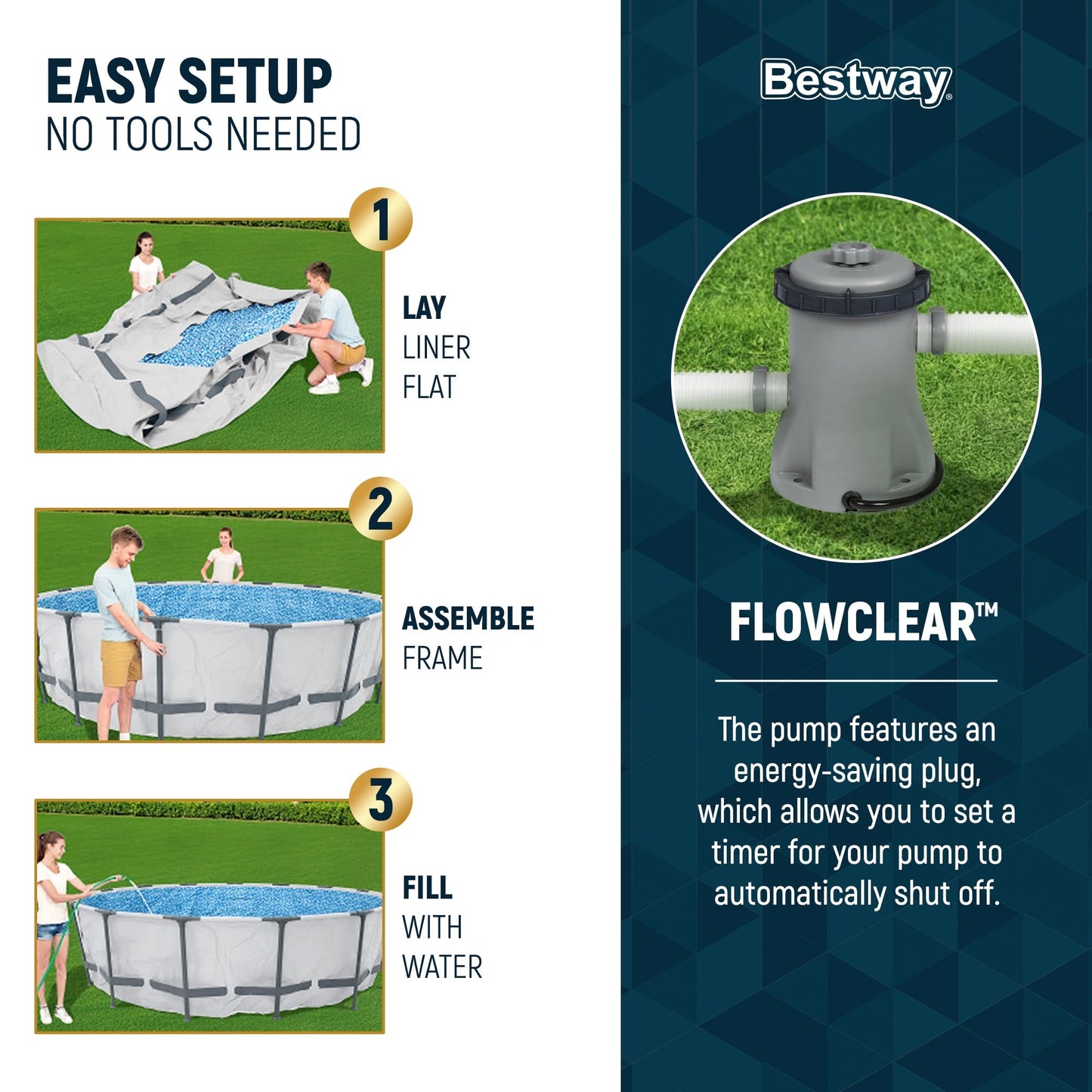 EASY SETUP
NO TOOLS NEEDED

1

LAY
LINER
FLAT

2

ASSEMBLE
FRAME

3

FILL
WITH
WATER

Bestway®

FLOWCLEAR™

The pump features an energy-saving plug, which allows you to set a timer for your pump to automatically shut off.