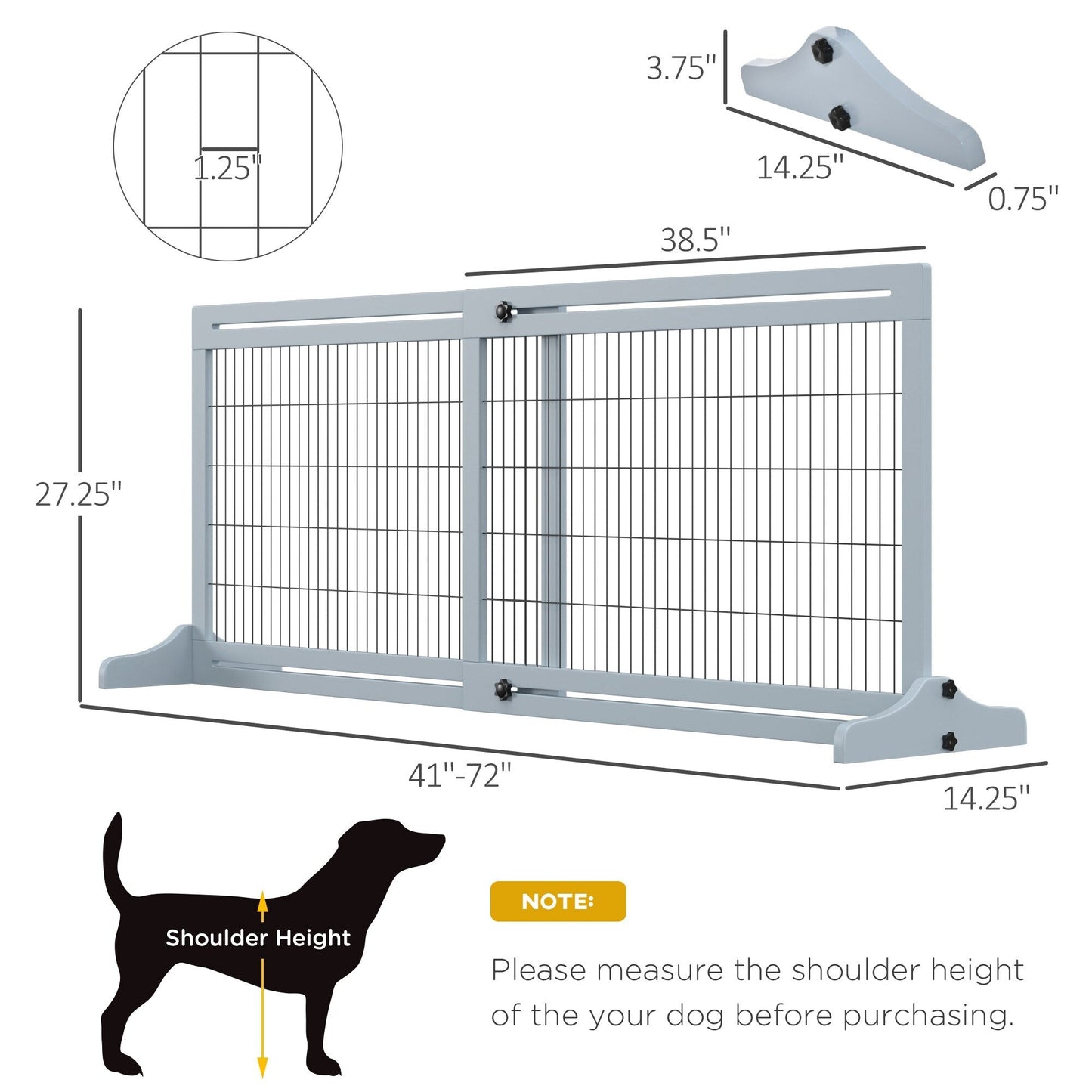 1.25"

3.75"

14.25"

0.75"

38.5"

27.25"

41"-72"

14.25"

Shoulder Height

NOTE:

Please measure the shoulder height of the your dog before purchasing.