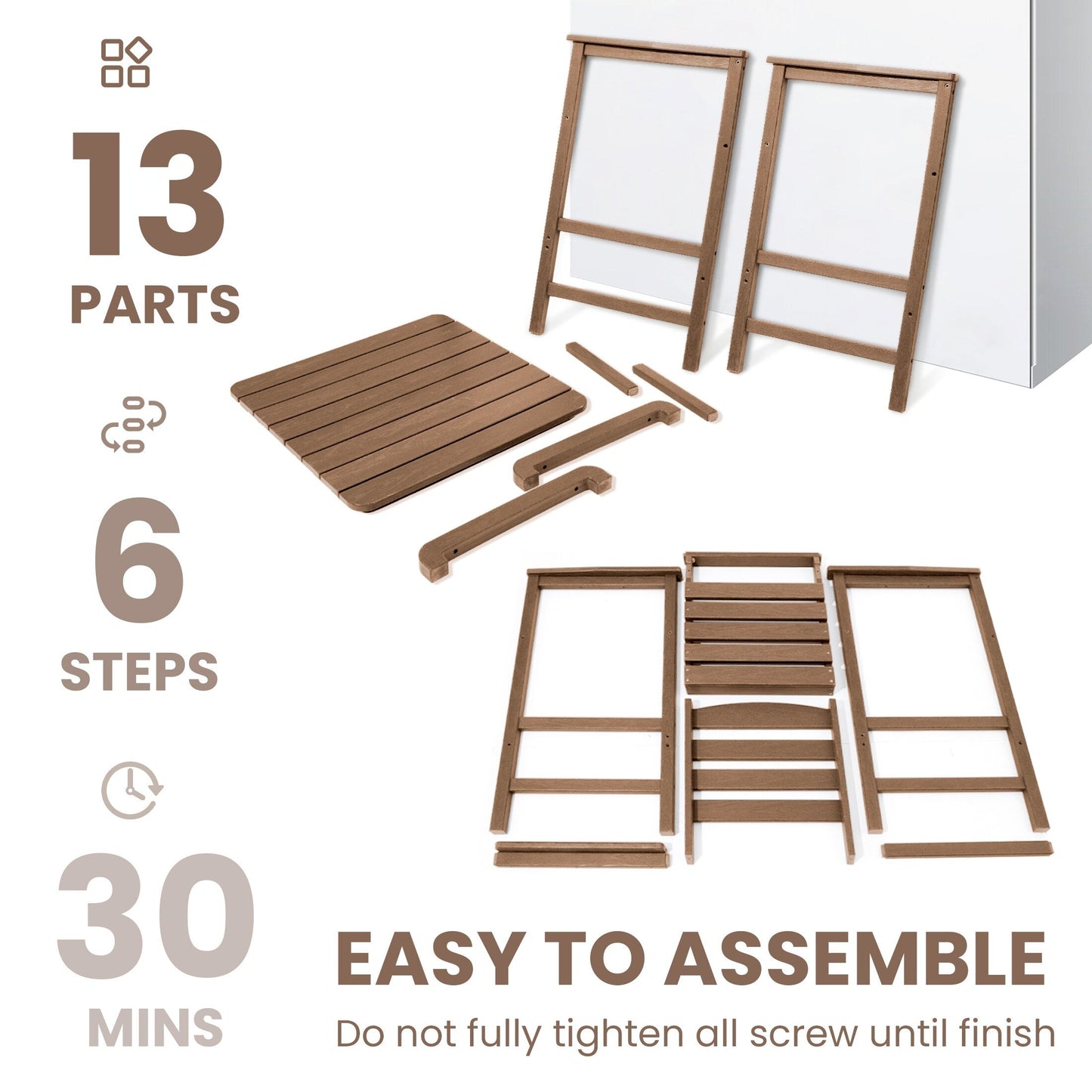 13
PARTS

6
STEPS

30
MINS

EASY TO ASSEMBLE
Do not fully tighten all screw until finish